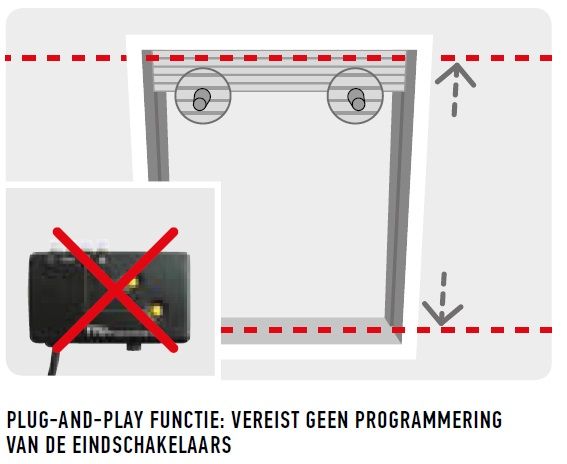 PLUG-AND-PLAY FUNCTIE: VEREIST GEEN PROGRAMMERING VAN DE EINDSCHAKELAARS